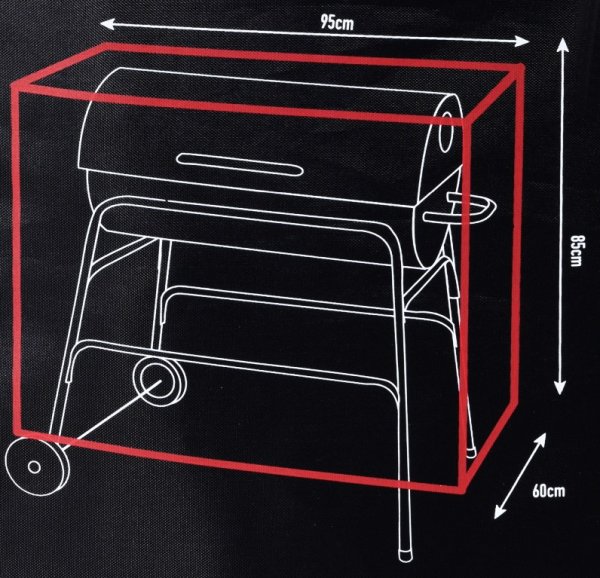 95cm

85cm

60cm