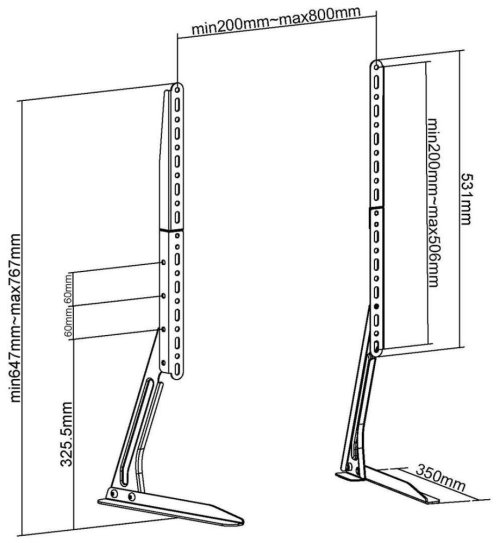 min200mm~max800mm

min647mm~max767mm

60mm 60mm

325.5mm

min200mm~max506mm

531mm

350mm