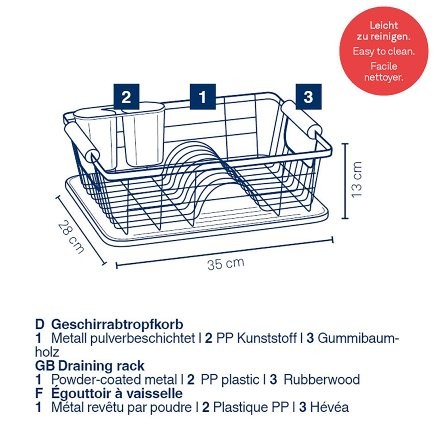 Leicht zu reinigen.
Easy to clean.
Facile nettoyer.

2
1
3

13 cm
28 cm
35 cm

D Geschirrabtropfkorb
1 Metall pulverbeschichtet | 2 PP Kunststoff | 3 Gummibaumholz
GB Draining rack
1 Powder-coated metal | 2 PP plastic | 3 Rubberwood
F Égouttoir à vaisselle
1 Métal revêtu par poudre | 2 Plastique PP | 3 Hévéa