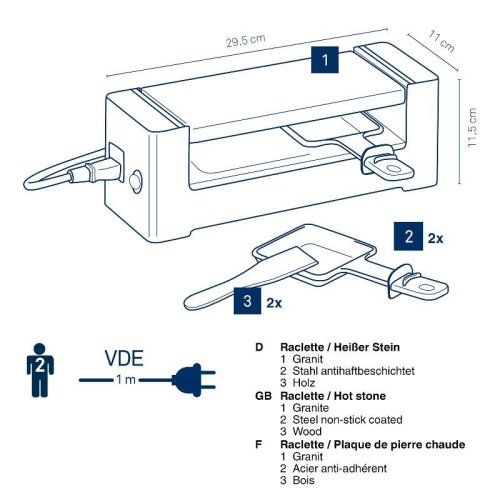 29,5 cm

11 cm

11,5 cm

1

2 2x

3 2x

2

VDE

1 m

D Raclette / Heißer Stein
1 Granit
2 Stahl antihaftbeschichtet
3 Holz

GB Raclette / Hot stone
1 Granite
2 Steel non-stick coated
3 Wood

F Raclette / Plaque de pierre chaude
1 Granit
2 Acier anti-adhérent
3 Bois