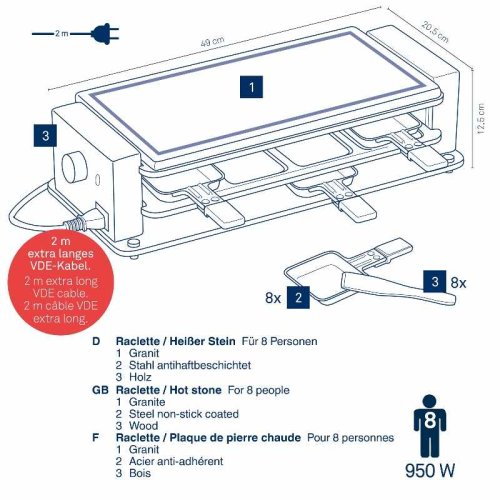 2 m

49 cm

20,5 cm

12,5 cm

1

3

2 m extra langes VDE-Kabel.
2 m extra long VDE cable.
2 m câble VDE extra long.

8x 2

3 8x

D Raclette / Heißer Stein Für 8 Personen
1 Granit
2 Stahl antihaftbeschichtet
3 Holz

GB Raclette / Hot stone For 8 people
1 Granite
2 Steel non-stick coated
3 Wood

F Raclette / Plaque de pierre chaude Pour 8 personnes
1 Granit
2 Acier anti-adhérent
3 Bois

8

950 W