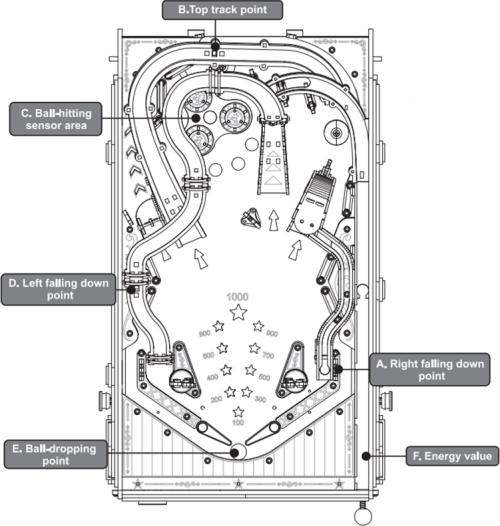 B.Top track point

C. Ball-hitting sensor area

D. Left falling down point

1000

800

900

600

700

400

500

200

300

100

A. Right falling down point

E. Ball-dropping point

F. Energy value