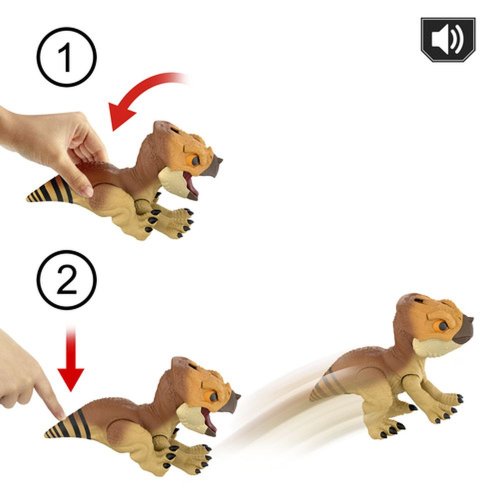 1

2