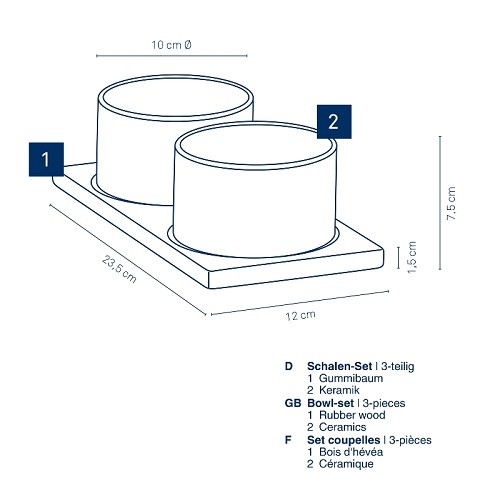 10 cm Ø

2

1

7,5 cm

1,5 cm

23,5 cm

12 cm

D Schalen-Set | 3-teilig
1 Gummibaum
2 Keramik

GB Bowl-set | 3-pieces
1 Rubber wood
2 Ceramics

F Set coupelles | 3-pièces
1 Bois d'hévéa
2 Céramique