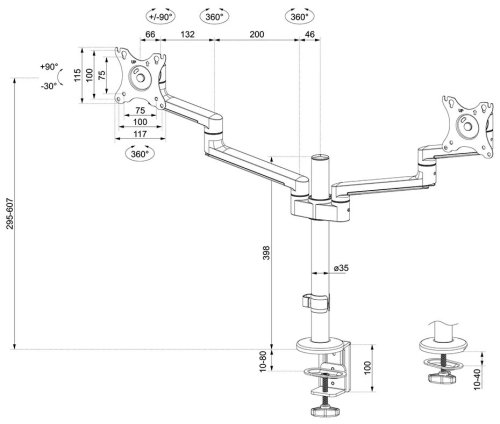 +/-90°
360°
360°
66
132
200
46
+90°
-30°
115
100
75
75
100
117
360°
295-607
398
ø35
10-80
100
10-40