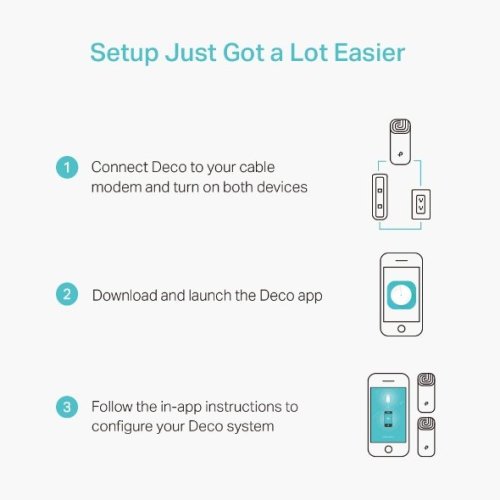 Setup Just Got a Lot Easier

1 Connect Deco to your cable modem and turn on both devices

2 Download and launch the Deco app

3 Follow the in-app instructions to configure your Deco system