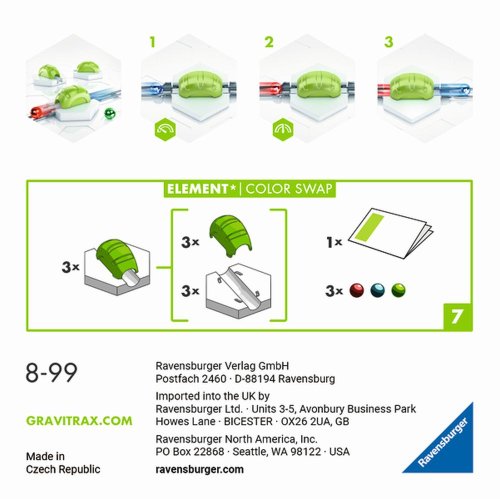 1
2
3

ELEMENT* | COLOR SWAP

3×

3×

3×

1×

3×

7

8-99

GRAVITRAX.COM

Made in
Czech Republic

Ravensburger Verlag GmbH
Postfach 2460 · D-88194 Ravensburg

Imported into the UK by
Ravensburger Ltd. · Units 3-5, Avonbury Business Park
Howes Lane · BICESTER · OX26 2UA, GB

Ravensburger North America, Inc.
PO Box 22868 · Seattle, WA 98122 · USA

ravensburger.com

Ravensburger