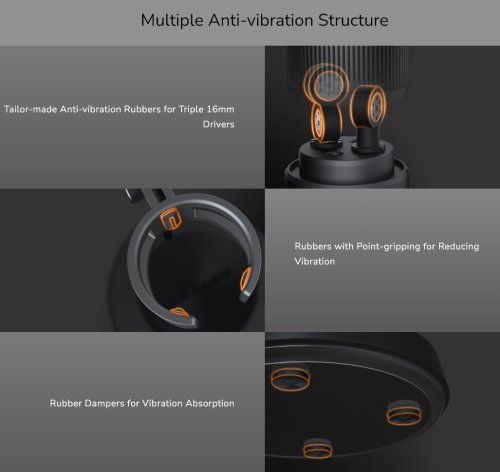 Multiple Anti-vibration Structure

Tailor-made Anti-vibration Rubbers for Triple 16mm Drivers

Rubbers with Point-gripping for Reducing Vibration

Rubber Dampers for Vibration Absorption