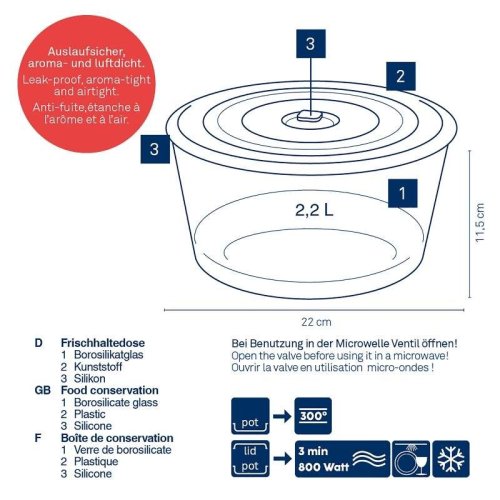 Auslaufsicher, aroma- und luftdicht.
Leak-proof, aroma-tight and airtight.
Anti-fuite,étanche à l'arôme et à l'air.

3

2

3

1

2,2 L

11,5 cm

22 cm

D Frischhaltedose
1 Borosilikatglas
2 Kunststoff
3 Silikon
GB Food conservation
1 Borosilicate glass
2 Plastic
3 Silicone
F Boîte de conservation
1 Verre de borosilicate
2 Plastique
3 Silicone

Bei Benutzung in der Microwelle Ventil öffnen!
Open the valve before using it in a microwave!
Ouvrir la valve en utilisation micro-ondes !

pot
300°

lid
pot
3 min
800 Watt