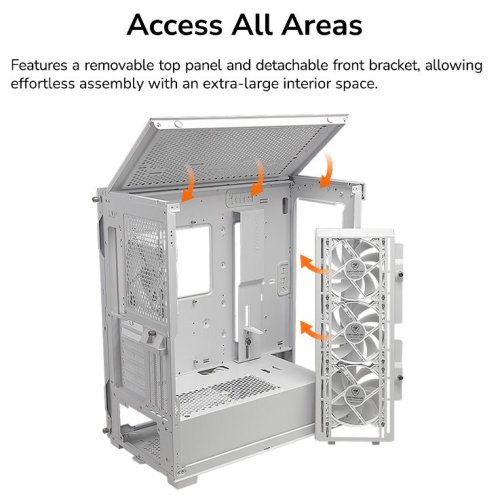 Access All Areas

Features a removable top panel and detachable front bracket, allowing effortless assembly with an extra-large interior space.