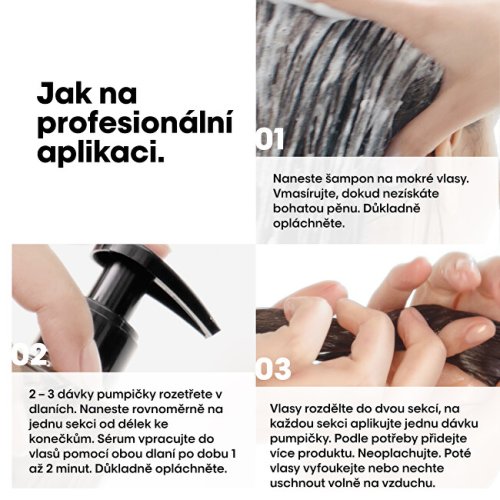 Jak na profesionální aplikaci.

01

Naneste šampon na mokré vlasy. Vmasírujte, dokud nezískáte bohatou pěnu. Důkladně opláchněte.

02

2 – 3 dávky pumpičky rozetřete v dlaních. Naneste rovnoměrně na jednu sekci od délek ke konečkům. Sérum vpracujte do vlasů pomocí obou dlaní po dobu 1 až 2 minut. Důkladně opláchněte.

03

Vlasy rozdělte do dvou sekcí, na každou sekci aplikujte jednu dávku pumpičky. Podle potřeby přidejte více produktu. Neoplachujte. Poté vlasy vyfoukejte nebo nechte uschnout volně na vzduchu.