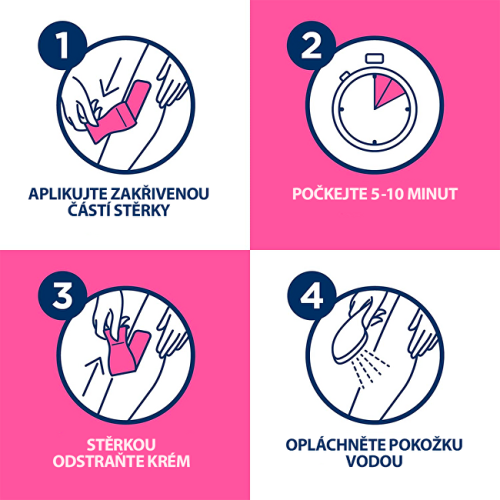 1

APLIKUJTE ZAKŘIVENOU ČÁSTÍ STĚRKY

2

POČKEJTE 5-10 MINUT

3

STĚRKOU ODSTRAŇTE KRÉM

4

OPLÁCHNĚTE POKOŽKU VODOU