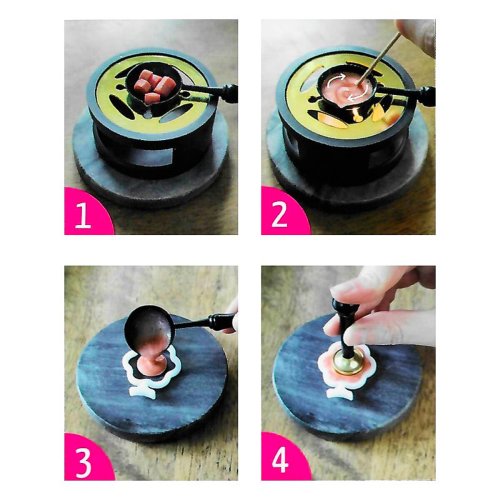 1

2

3

4