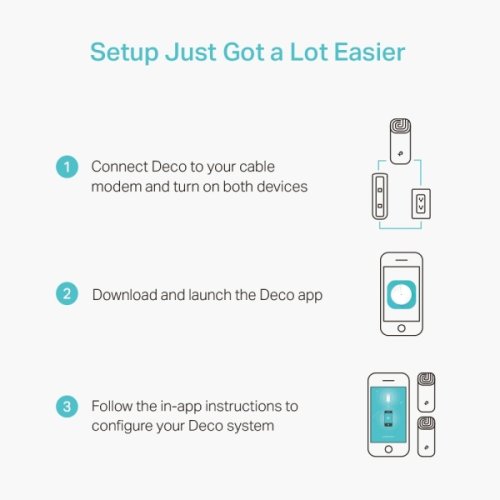 Setup Just Got a Lot Easier

1 Connect Deco to your cable modem and turn on both devices

2 Download and launch the Deco app

3 Follow the in-app instructions to configure your Deco system