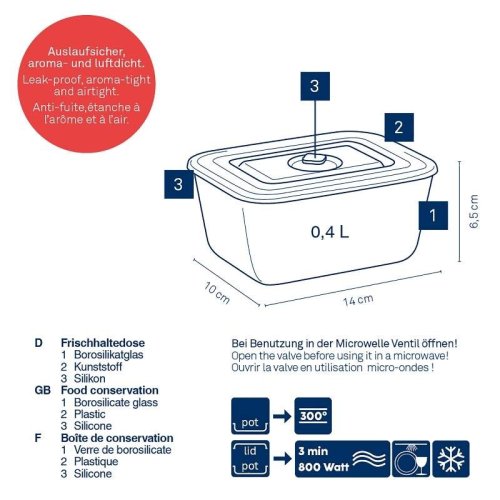 Auslaufsicher, aroma- und luftdicht.

Leak-proof, aroma-tight and airtight.

Anti-fuite,étanche à l'arôme et à l'air.

3

2

3

1

0,4 L

6,5 cm

10 cm

14 cm

D Frischhaltedose
1 Borosilikatglas
2 Kunststoff
3 Silikon

GB Food conservation
1 Borosilicate glass
2 Plastic
3 Silicone

F Boîte de conservation
1 Verre de borosilicate
2 Plastique
3 Silicone

Bei Benutzung in der Microwelle Ventil öffnen!
Open the valve before using it in a microwave!
Ouvrir la valve en utilisation micro-ondes !

pot

300°

lid
pot

3 min
800 Watt