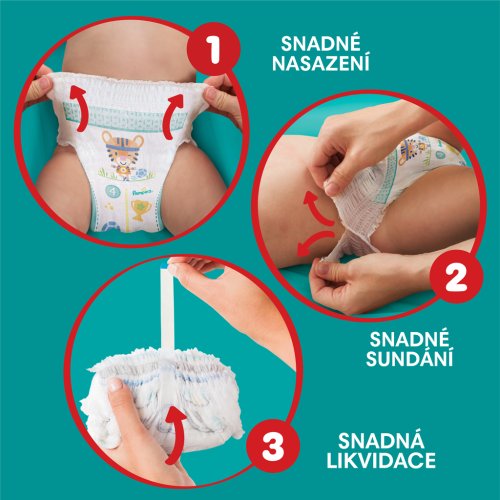 1

SNADNÉ NASAZENÍ

4

Pampers

2

SNADNÉ SUNDÁNÍ

3

SNADNÁ LIKVIDACE