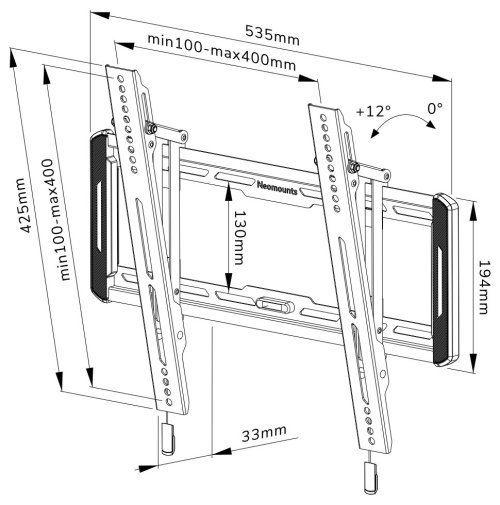 535mm
min100-max400mm
+12°
0°
425mm
min100-max400
Neomounts
130mm
194mm
33mm