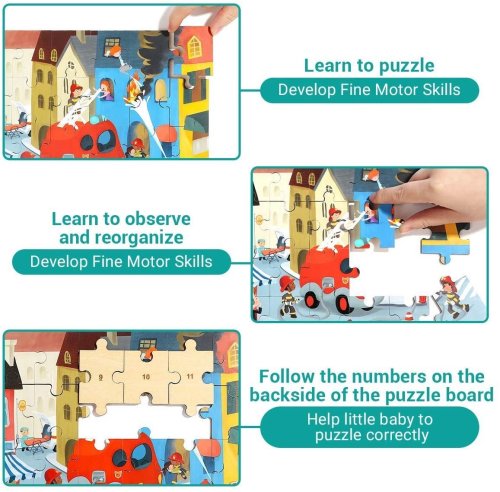 Learn to puzzle
Develop Fine Motor Skills

Learn to observe and reorganize
Develop Fine Motor Skills

9
10
11

Follow the numbers on the backside of the puzzle board
Help little baby to puzzle correctly