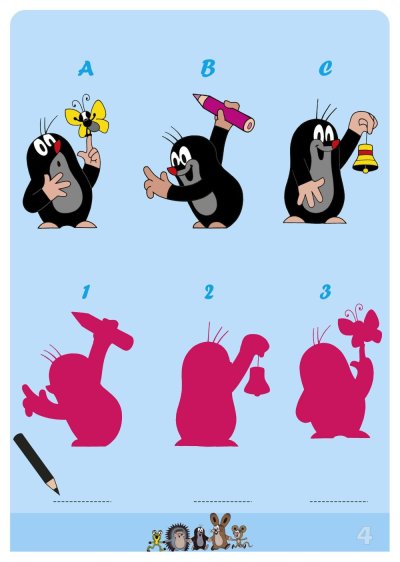 A B C

1 2 3

4